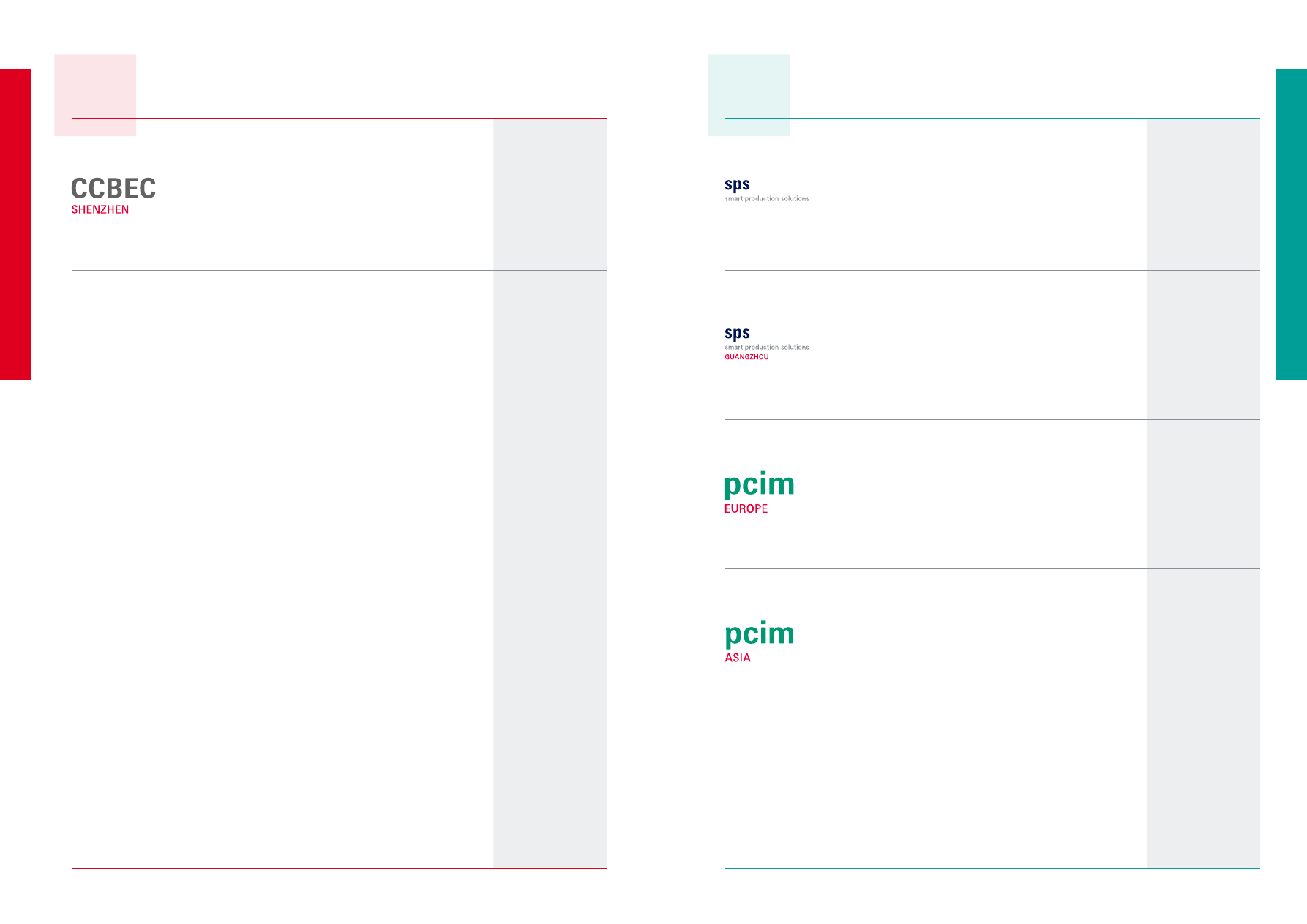 CCBEC
SHENZHEN

sps
smart production solutions

sps
smart production solutions
GUANGZHOU

pcim
EUROPE

pcim
ASIA