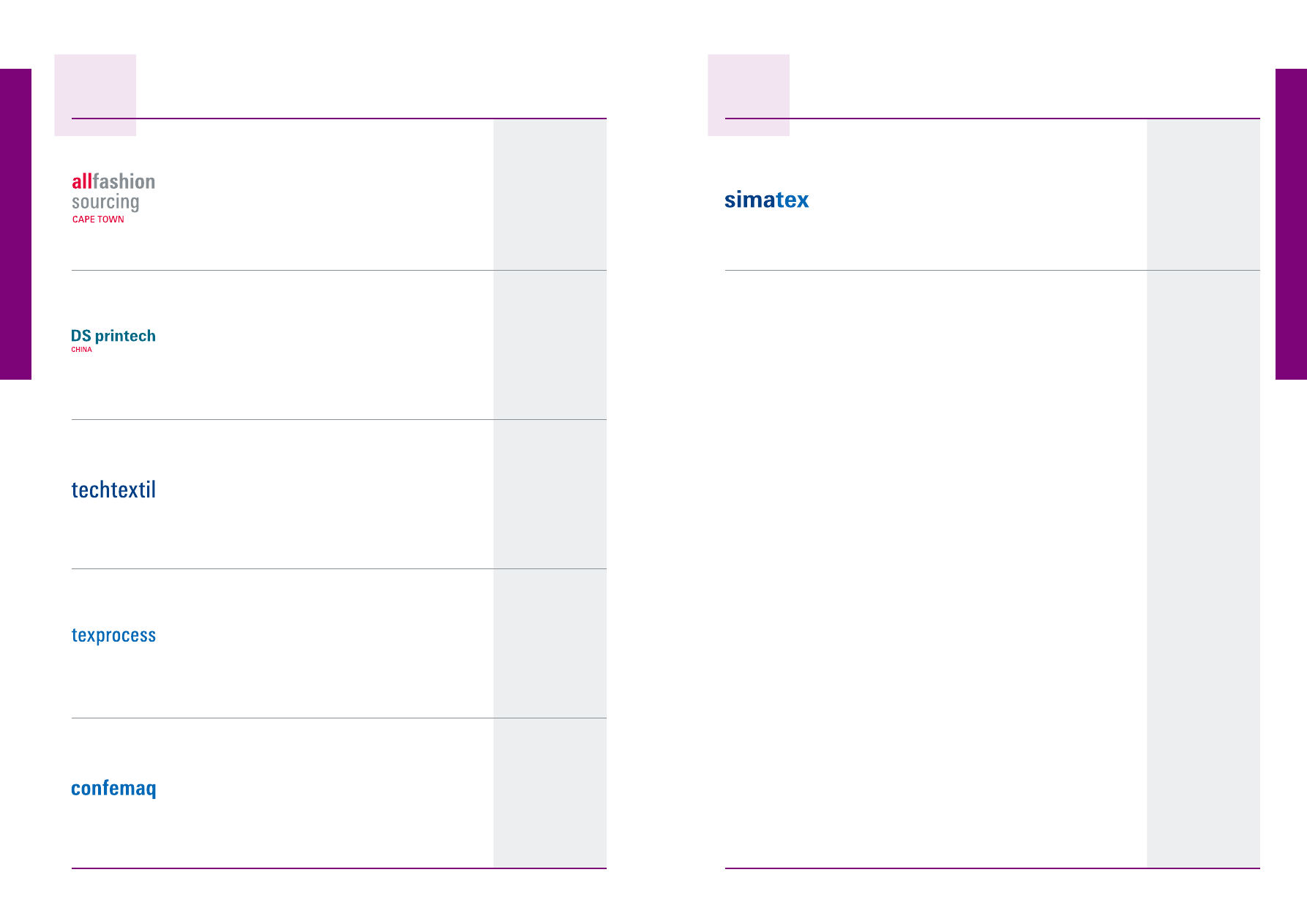 allfashion
sourcing
CAPE TOWN

DS printech
CHINA

techtextil

texprocess

confemaq

simatex