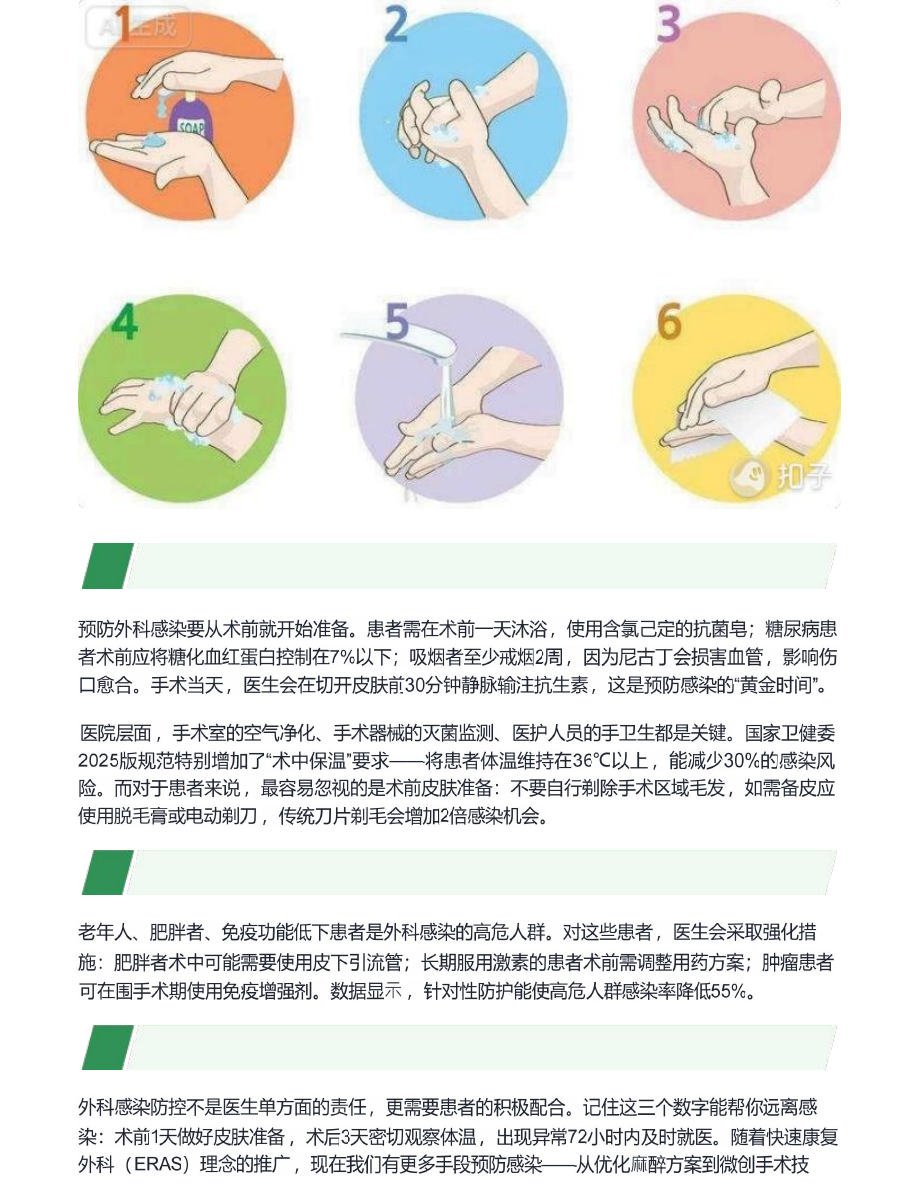 AI生成

1

SOAP

2

3

4

5

6

扣子

预防外科感染要从术前就开始准备。患者需在术前一天沐浴，使用含氯己定的抗菌皂；糖尿病患者术前应将糖化血红蛋白控制在7%以下；吸烟者至少戒烟2周，因为尼古丁会损害血管，影响伤口愈合。手术当天，医生会在切开皮肤前30分钟静脉输注抗生素，这是预防感染的“黄金时间”。

医院层面，手术室的空气净化、手术器械的灭菌监测、医护人员的手卫生都是关键。国家卫健委2025版规范特别增加了“术中保温”要求——将患者体温维持在36℃以上，能减少30%的感染风险。而对于患者来说，最容易忽视的是术前皮肤准备：不要自行剃除手术区域毛发，如需备皮应使用脱毛膏或电动剃刀，传统刀片剃毛会增加2倍感染机会。

老年人、肥胖者、免疫功能低下患者是外科感染的高危人群。对这些患者，医生会采取强化措施：肥胖者术中可能需要使用皮下引流管；长期服用激素的患者术前需调整用药方案；肿瘤患者可在围手术期使用免疫增强剂。数据显示，针对性防护能使高危人群感染率降低55%。

外科感染防控不是医生单方面的责任，更需要患者的积极配合。记住这三个数字能帮你远离感染：术前1天做好皮肤准备，术后3天密切观察体温，出现异常72小时内及时就医。随着快速康复外科（ERAS）理念的推广，现在我们有更多手段预防感染——从优化麻醉方案到微创手术技