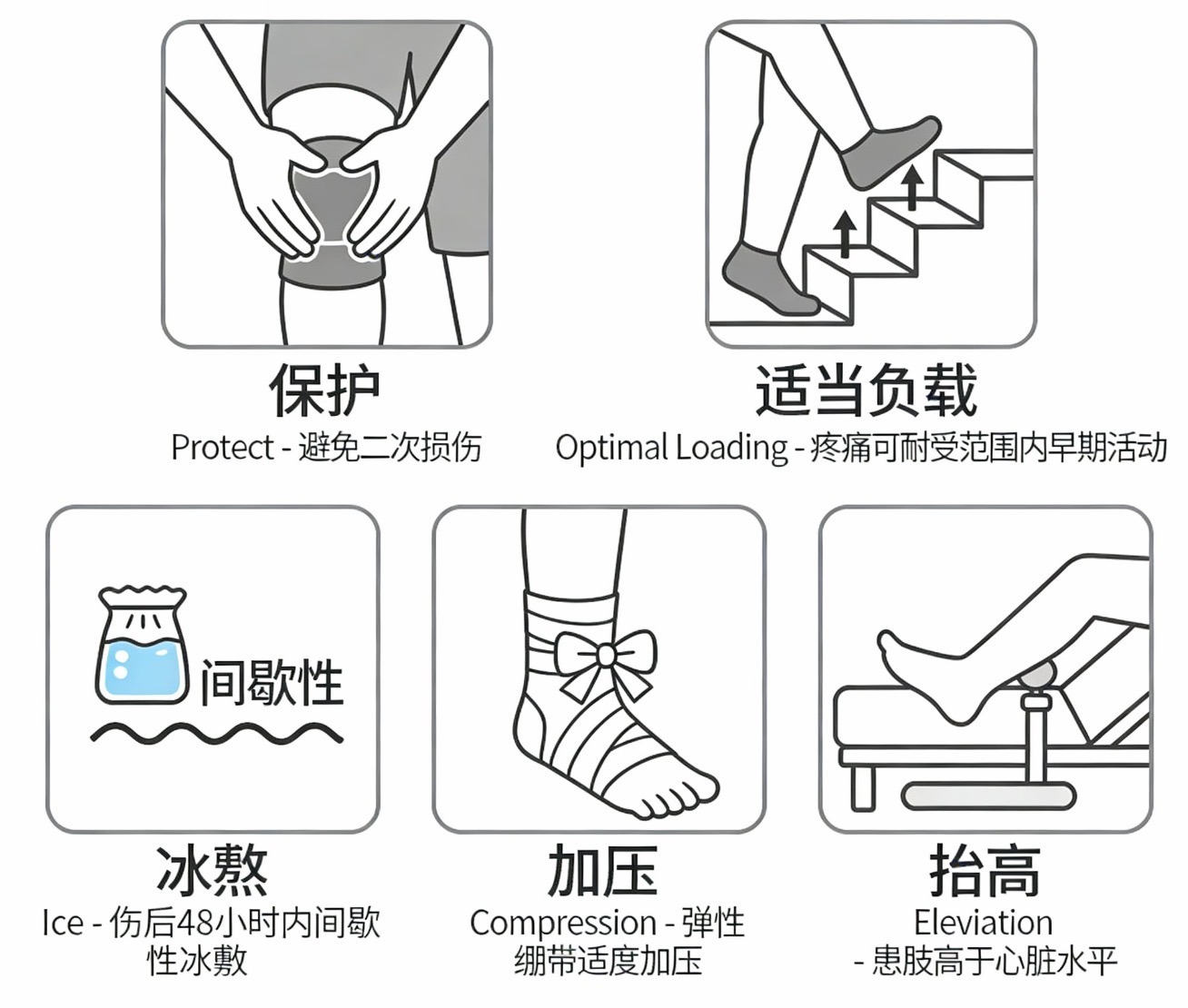 保护
Protect - 避免二次损伤

适当负载
Optimal Loading - 疼痛可耐受范围内早期活动

间歇性

冰敷
Ice - 伤后48小时内间歇性冰敷

加压
Compression - 弹性绷带适度加压

抬高
Eleviation - 患肢高于心脏水平