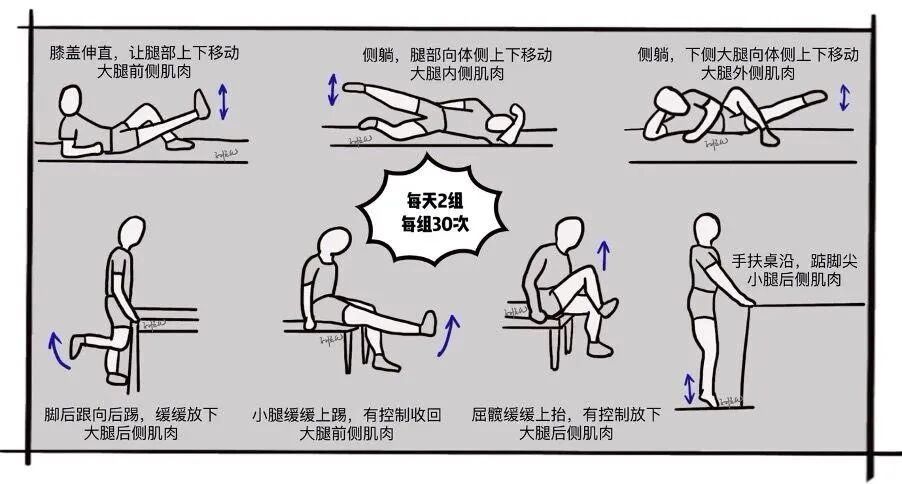 膝盖伸直，让腿部上下移动
大腿前侧肌肉

侧躺，腿部向体侧上下移动
大腿内侧肌肉

侧躺，下侧大腿向体侧上下移动
大腿外侧肌肉

每天2组
每组30次

手扶桌沿，踮脚尖
小腿后侧肌肉

脚后跟向后踢，缓缓放下
大腿后侧肌肉

小腿缓缓上踢，有控制收回
大腿前侧肌肉

屈髋缓缓上抬，有控制放下
大腿后侧肌肉