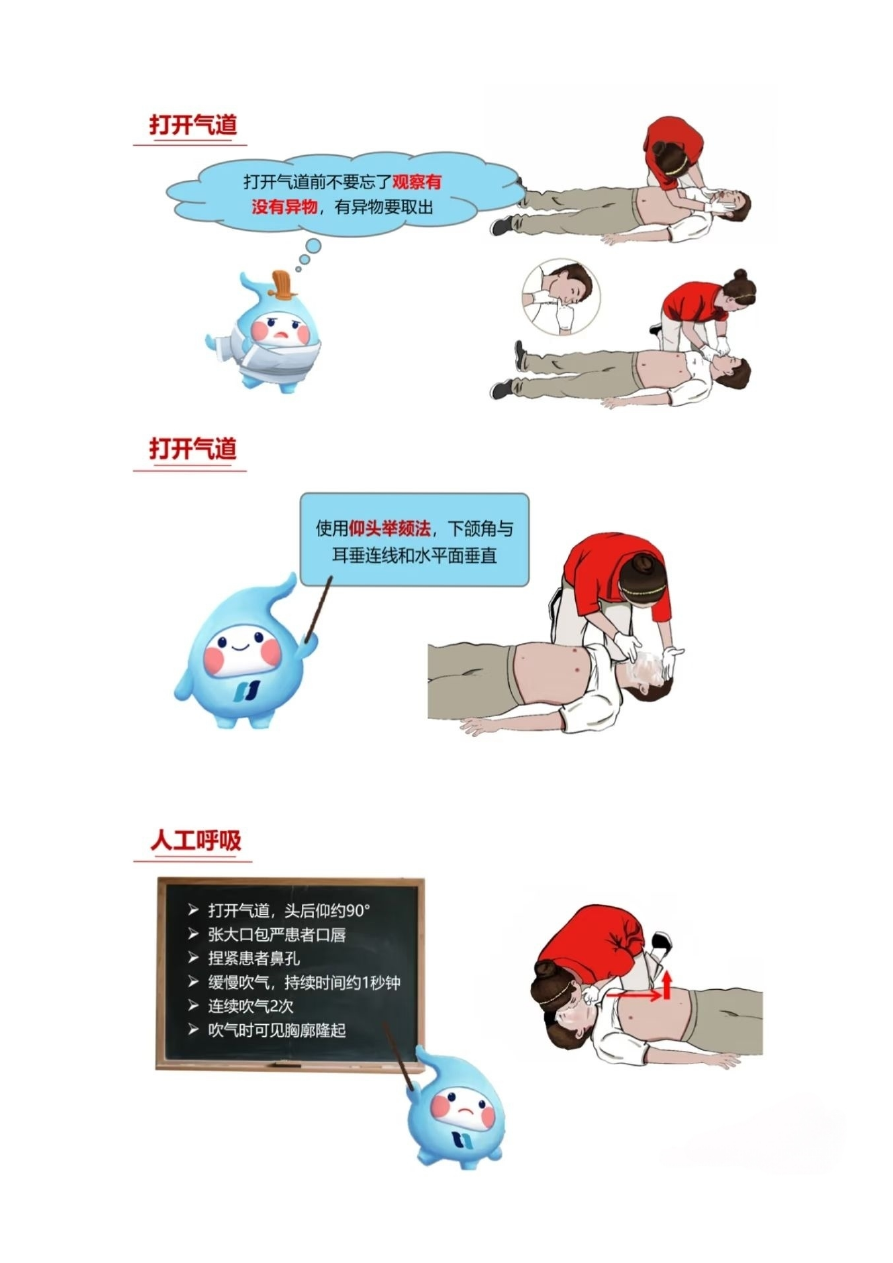 打开气道

打开气道前不要忘了观察有没有异物，有异物要取出

打开气道

使用仰头举颏法，下颌角与耳垂连线和水平面垂直

人工呼吸

➢ 打开气道，头后仰约90°
➢ 张大口包严患者口唇
➢ 捏紧患者鼻孔
➢ 缓慢吹气，持续时间约1秒钟
➢ 连续吹气2次
➢ 吹气时可见胸廓隆起