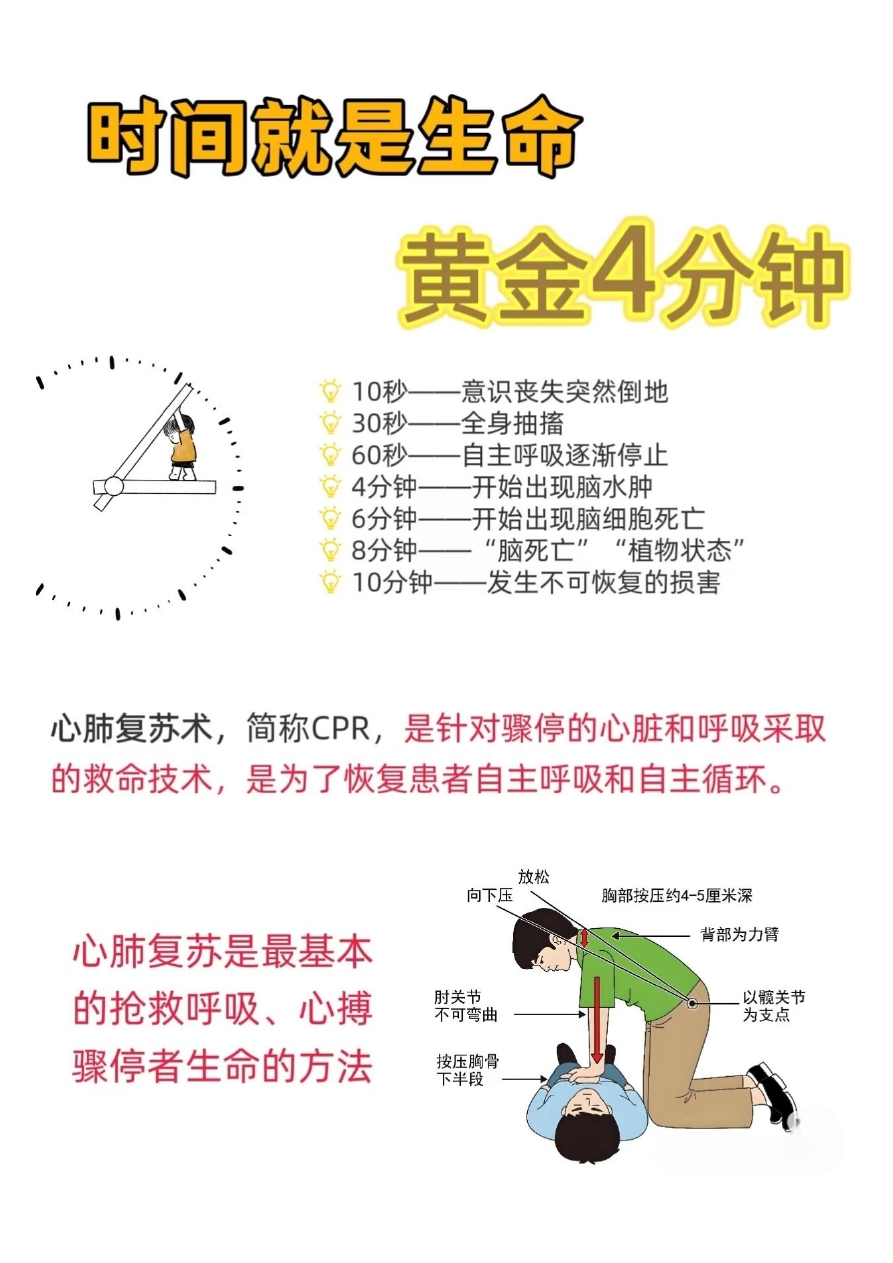 时间就是生命

黄金4分钟

10秒——意识丧失突然倒地
30秒——全身抽搐
60秒——自主呼吸逐渐停止
4分钟——开始出现脑水肿
6分钟——开始出现脑细胞死亡
8分钟——“脑死亡”“植物状态”
10分钟——发生不可恢复的损害

心肺复苏术，简称CPR，是针对骤停的心脏和呼吸采取的救命技术，是为了恢复患者自主呼吸和自主循环。

心肺复苏是最基本的抢救呼吸、心搏骤停者生命的方法

放松
向下压
胸部按压约4-5厘米深
背部为力臂
肘关节不可弯曲
以髋关节为支点
按压胸骨下半段