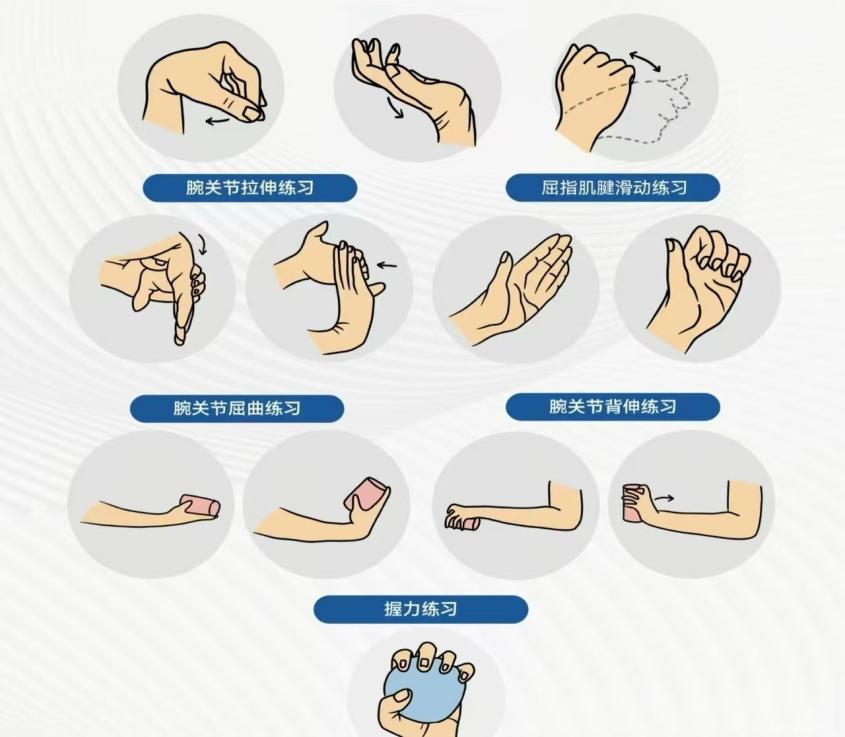 腕关节拉伸练习

屈指肌腱滑动练习

腕关节屈曲练习

腕关节背伸练习

握力练习