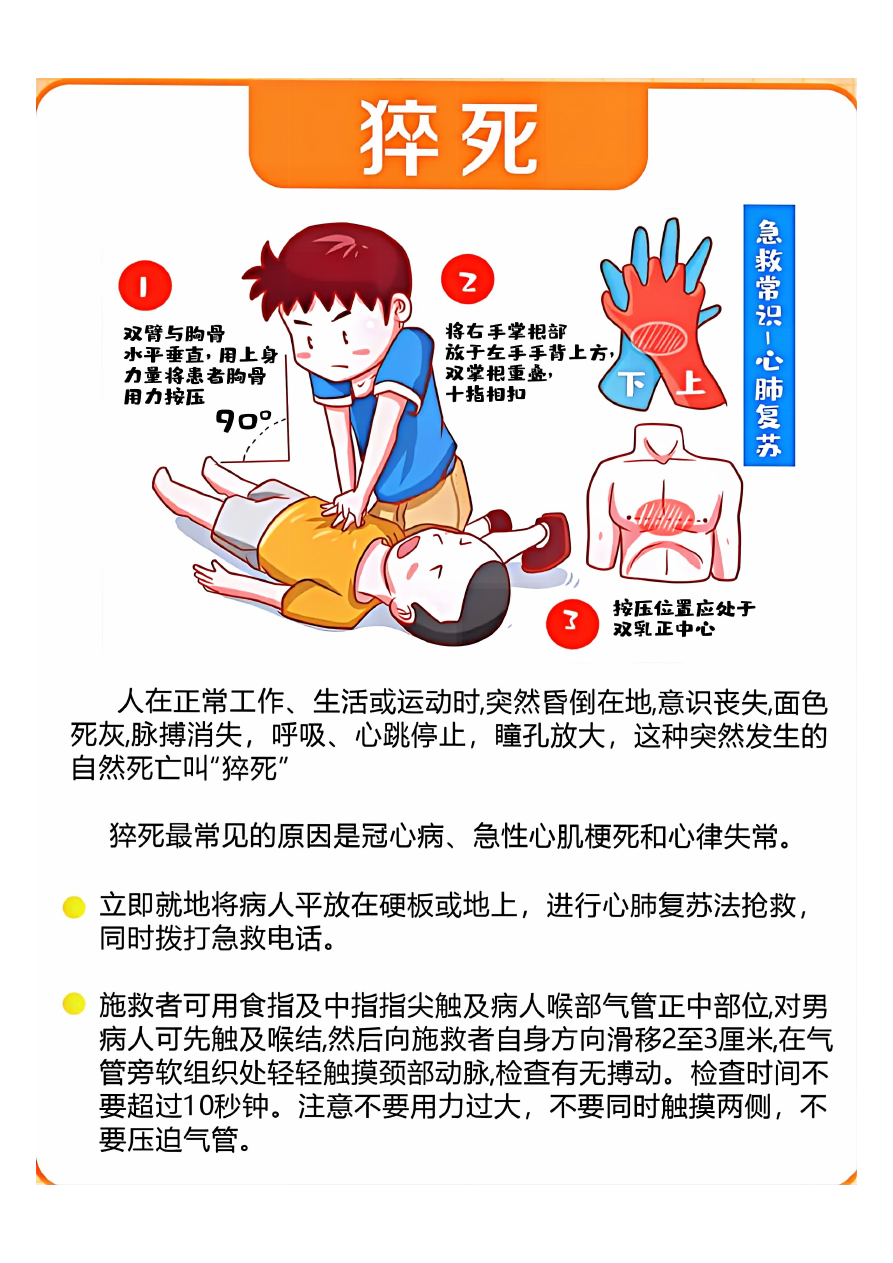 猝死

1
双臂与胸骨水平垂直，用上身力量将患者胸骨用力按压

90°

2
将右手掌根部放于左手手背上方，双掌根重叠，十指相扣

下 上

急救常识-心肺复苏

3
按压位置应处于双乳正中心

人在正常工作、生活或运动时,突然昏倒在地,意识丧失,面色死灰,脉搏消失，呼吸、心跳停止，瞳孔放大，这种突然发生的自然死亡叫“猝死”

猝死最常见的原因是冠心病、急性心肌梗死和心律失常。

立即就地将病人平放在硬板或地上，进行心肺复苏法抢救，同时拨打急救电话。

施救者可用食指及中指指尖触及病人喉部气管正中部位,对男病人可先触及喉结,然后向施救者自身方向滑移2至3厘米,在气管旁软组织处轻轻触摸颈部动脉,检查有无搏动。检查时间不要超过10秒钟。注意不要用力过大，不要同时触摸两侧，不要压迫气管。