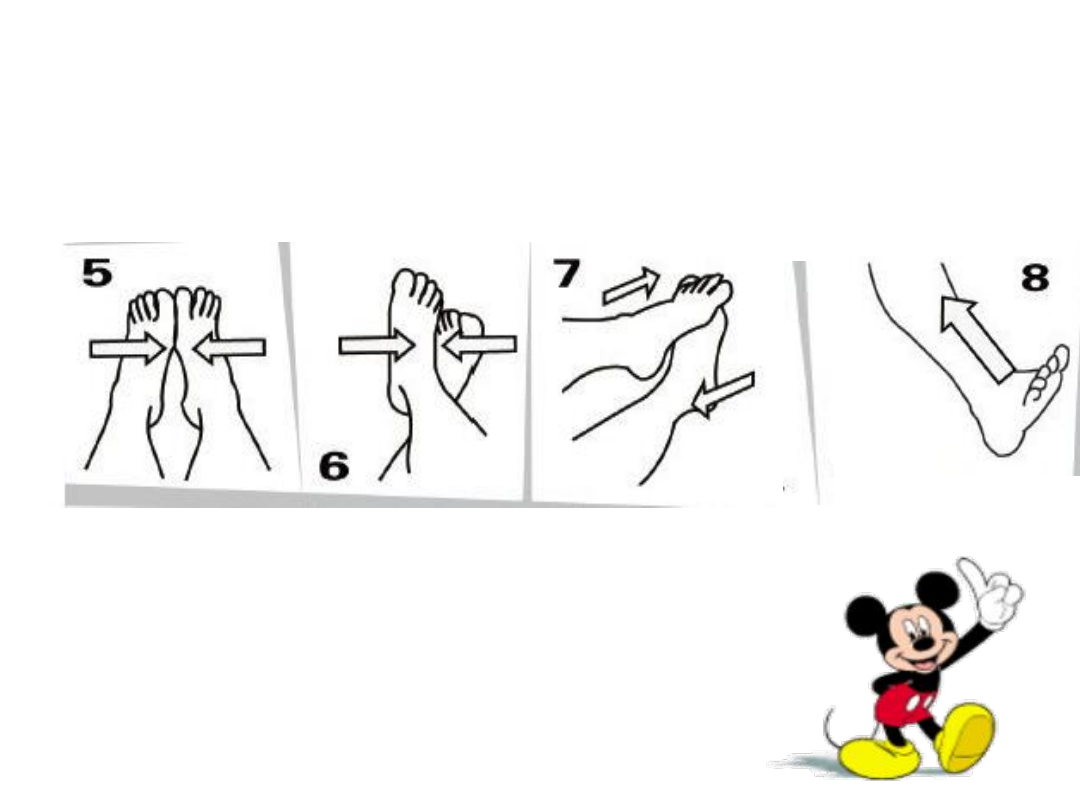 5

6

7

8