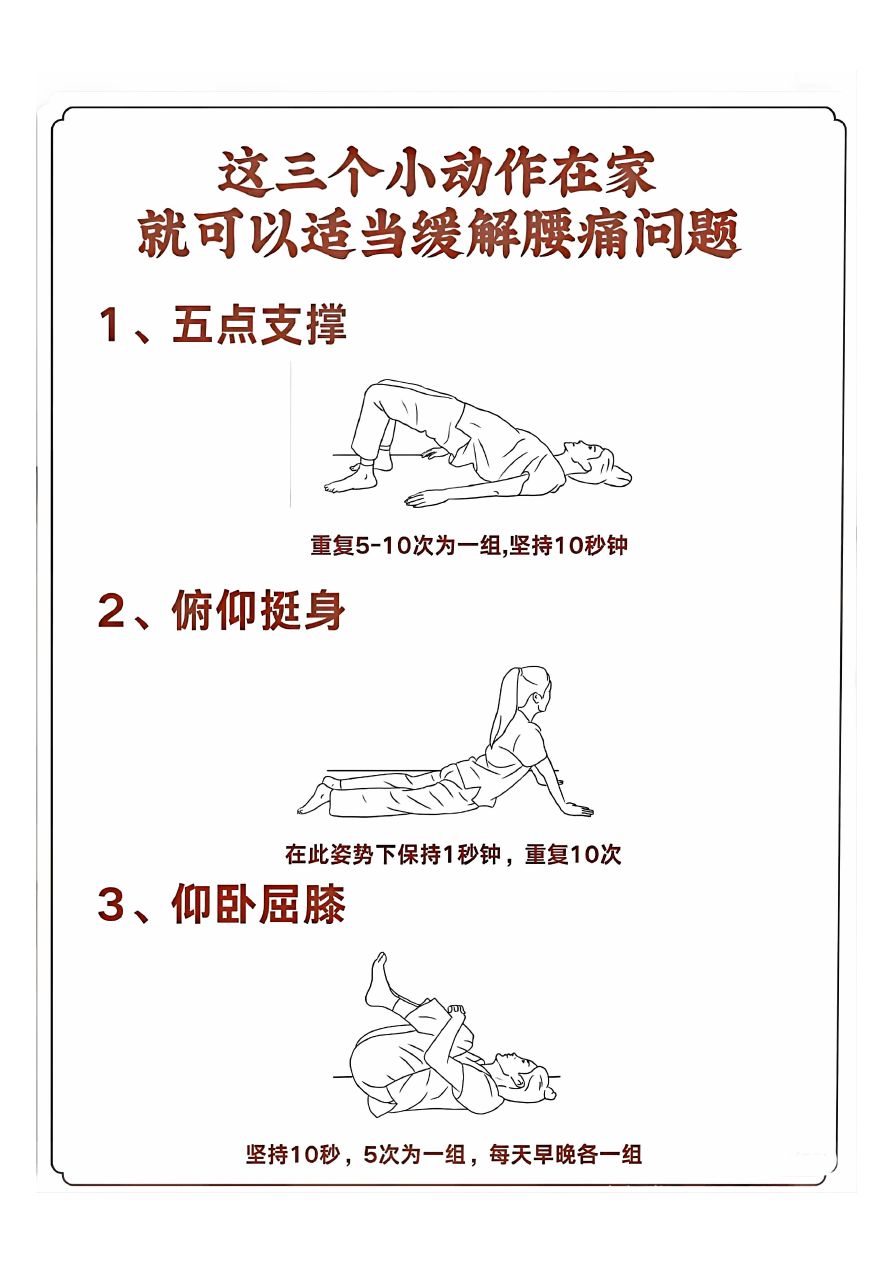 这三个小动作在家
就可以适当缓解腰痛问题

1、五点支撑

重复5-10次为一组,坚持10秒钟

2、俯仰挺身

在此姿势下保持1秒钟，重复10次

3、仰卧屈膝

坚持10秒，5次为一组，每天早晚各一组